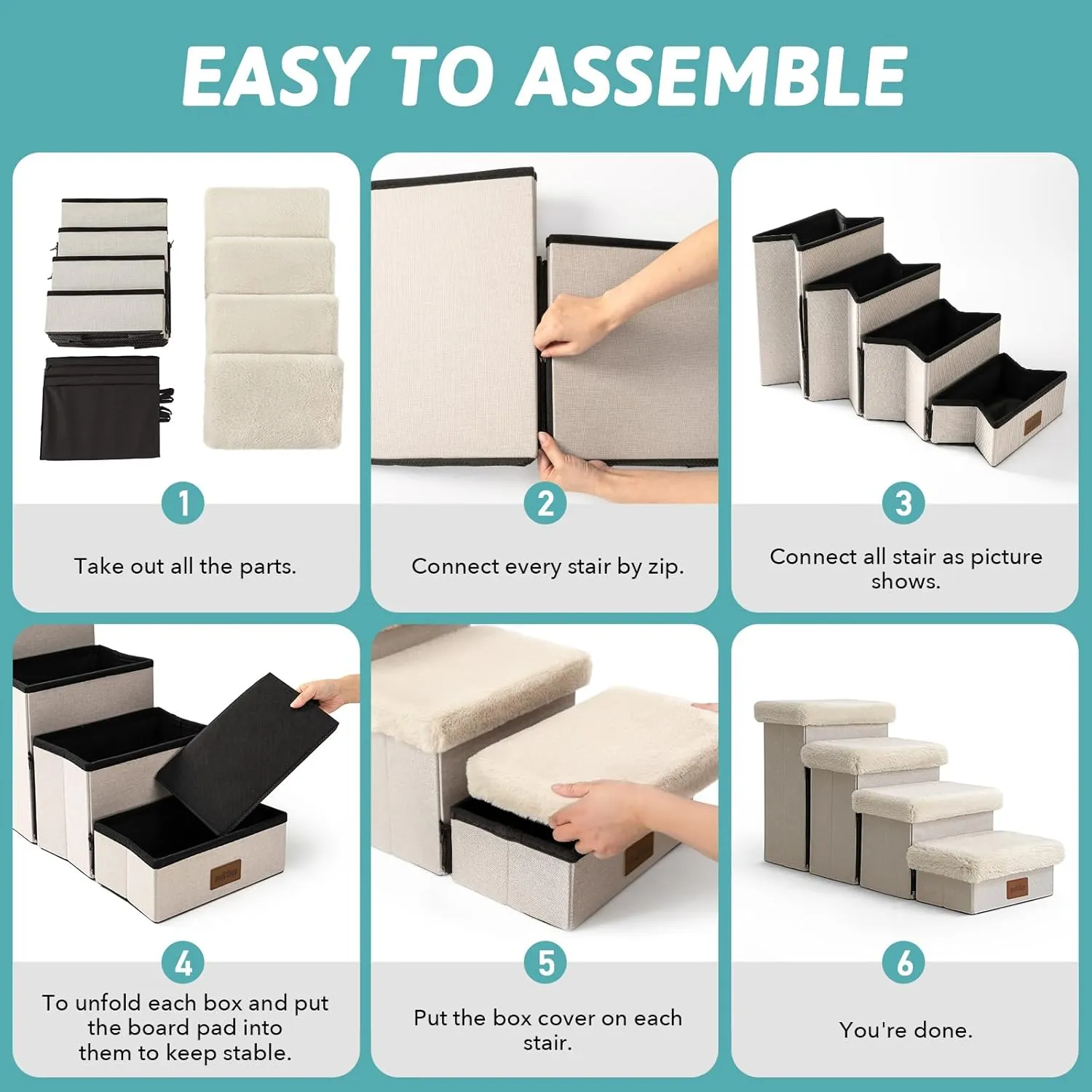 EASY TO ASSEMBLE

1

Take out all the parts.

2

Connect every stair by zip.

3

Connect all stair as picture shows.

4

To unfold each box and put the board pad into them to keep stable.

5

Put the box cover on each stair.

6

You're done.