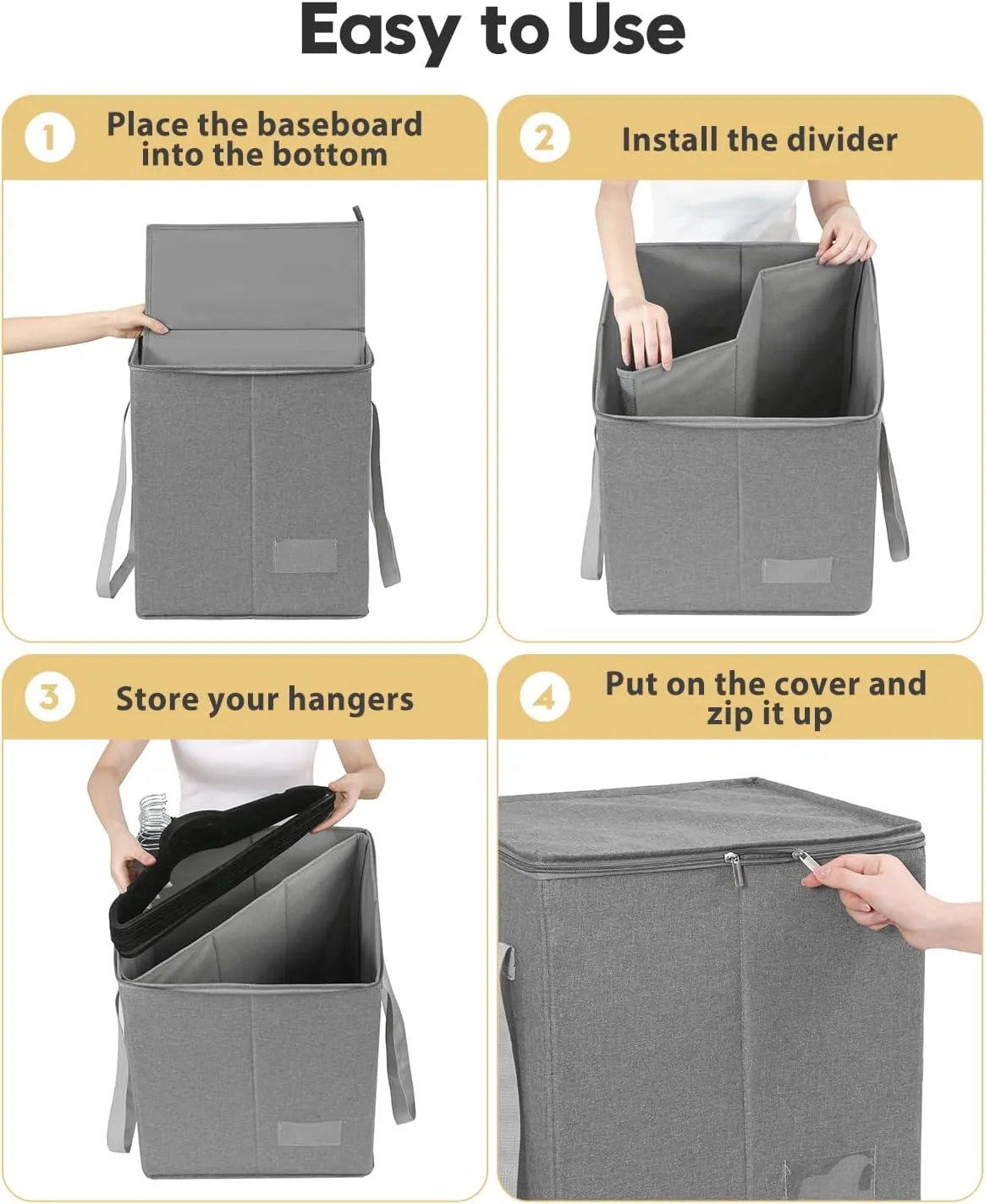 Easy to Use

1 Place the baseboard into the bottom

2 Install the divider

3 Store your hangers

4 Put on the cover and zip it up