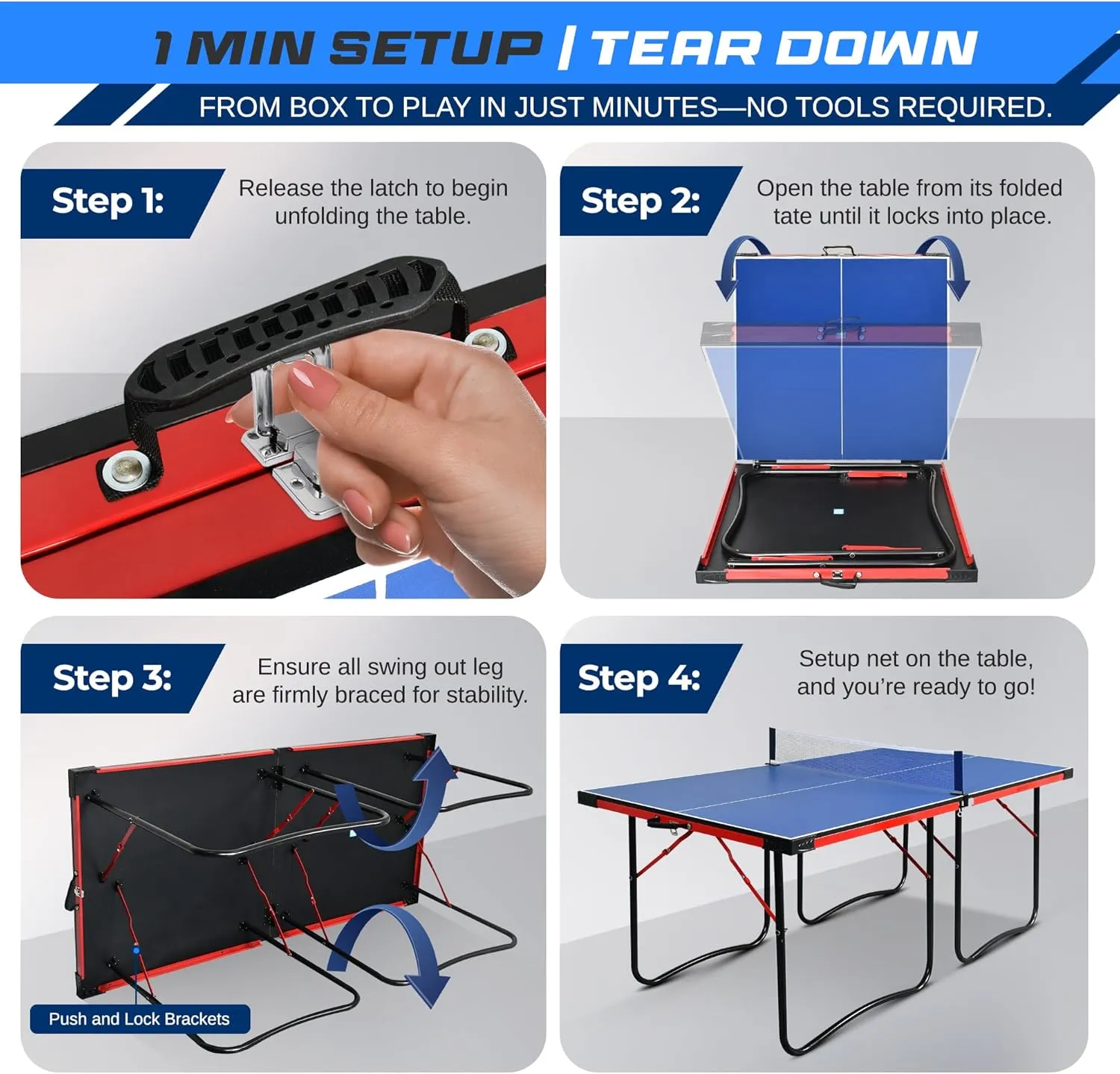 1 MIN SETUP | TEAR DOWN

FROM BOX TO PLAY IN JUST MINUTES—NO TOOLS REQUIRED.

Step 1:

Release the latch to begin unfolding the table.

Step 2:

Open the table from its folded tate until it locks into place.

Step 3:

Ensure all swing out leg are firmly braced for stability.

Push and Lock Brackets

Step 4:

Setup net on the table, and you're ready to go!