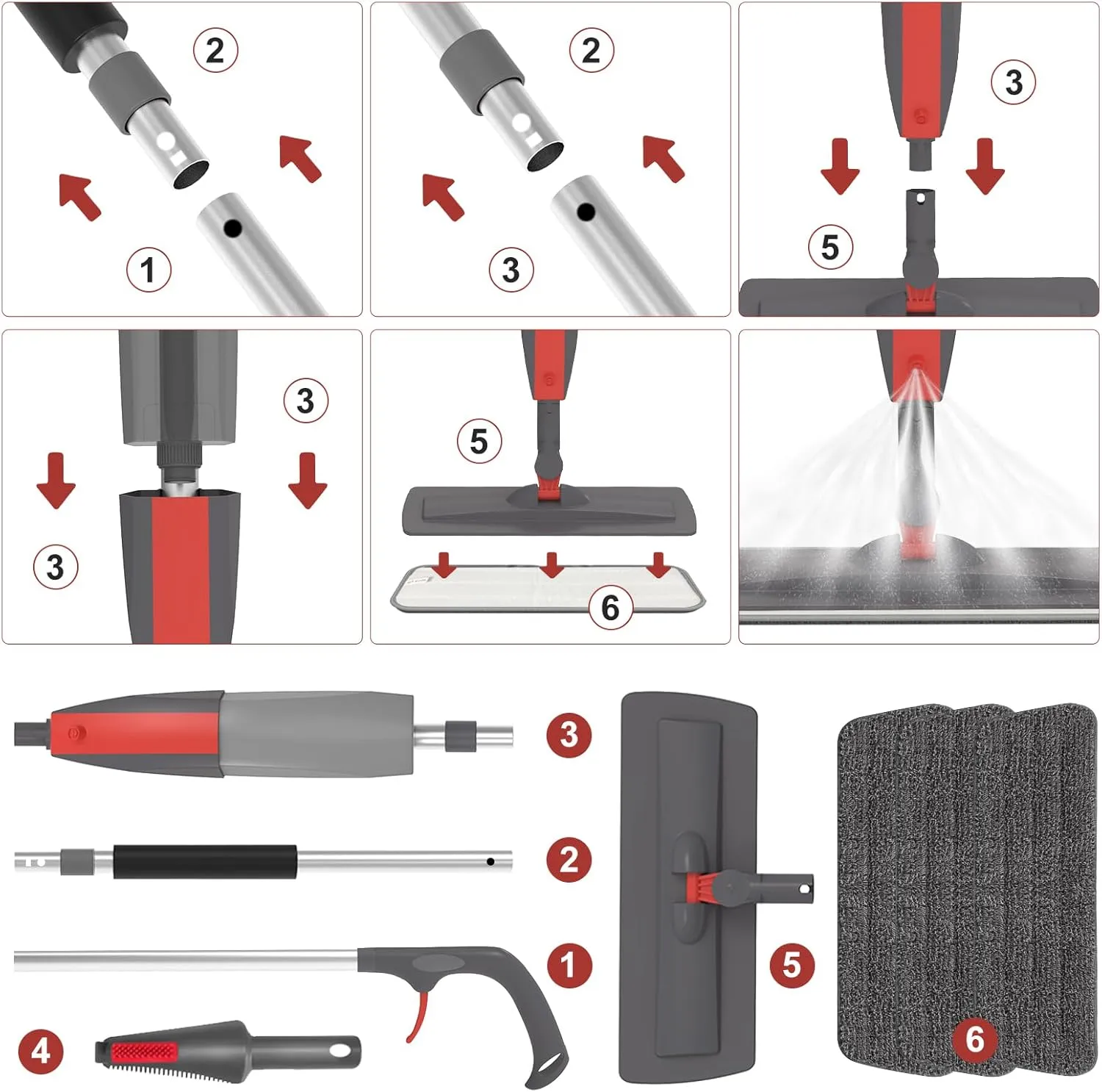 2
1
2
3
3
5
3
3
5
6
3
2
1
4
5
6