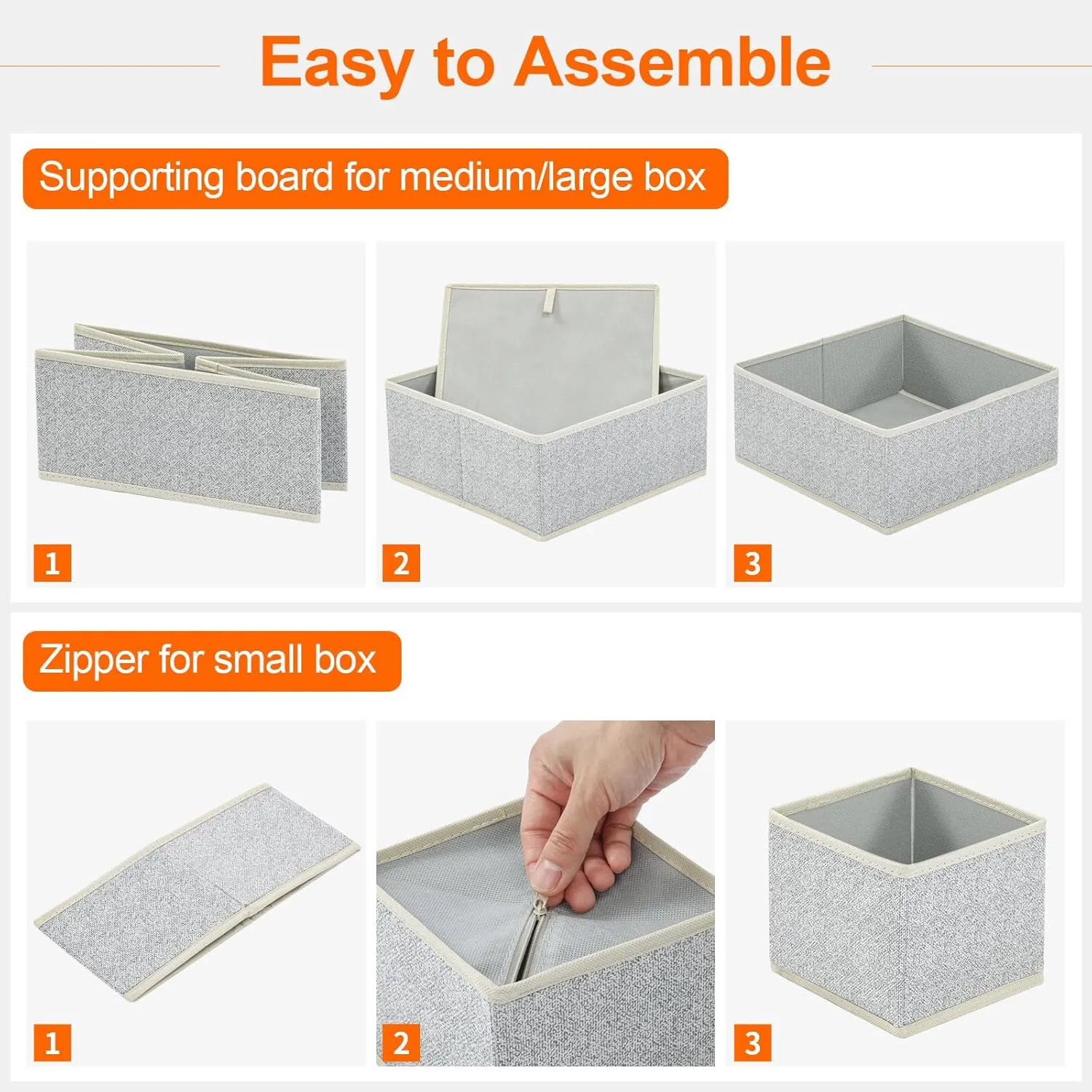 Easy to Assemble

Supporting board for medium/large box

1

2

3

Zipper for small box

1

2

3