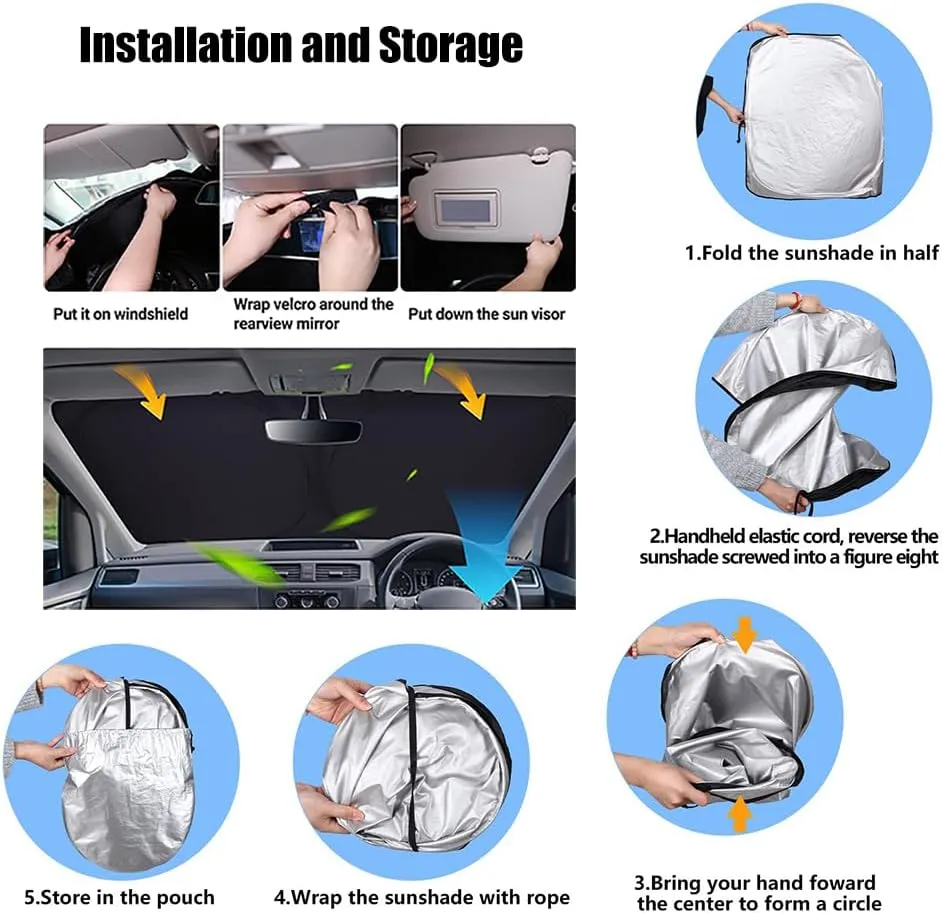 Installation and Storage

Put it on windshield

Wrap velcro around the rearview mirror

Put down the sun visor

1.Fold the sunshade in half

2.Handheld elastic cord, reverse the sunshade screwed into a figure eight

3.Bring your hand foward the center to form a circle

4.Wrap the sunshade with rope

5.Store in the pouch